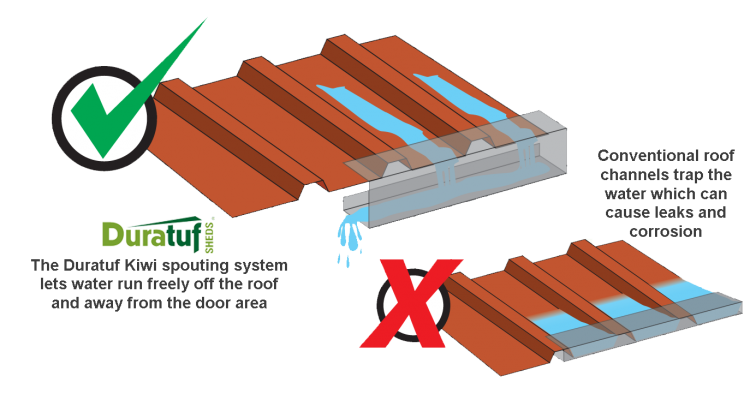 Duratuf SHEDS

The Duratuf Kiwi spouting system lets water run freely off the roof and away from the door area

Conventional roof channels trap the water which can cause leaks and corrosion